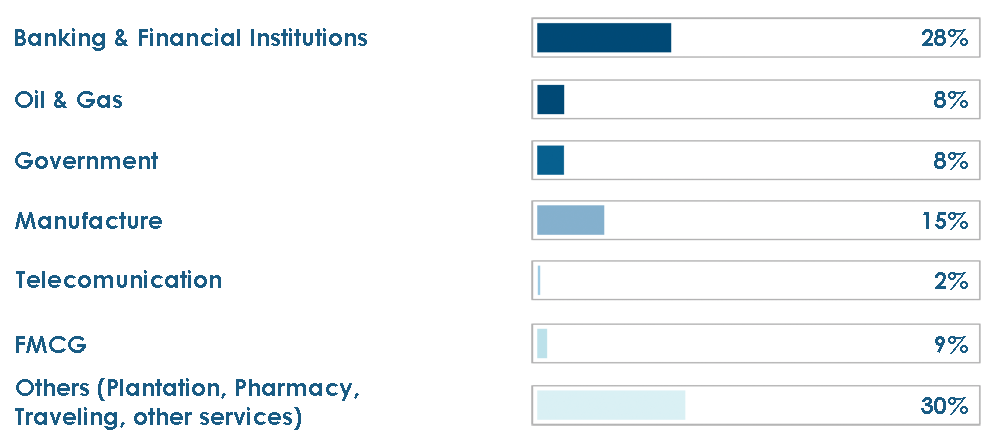 Banking & Financial Institutions 28%

Oil & Gas 8%

Government 8%

Manufacture 15%

Telecomunication 2%

FMCG 9%

Others (Plantation, Pharmacy, Traveling, other services) 30%